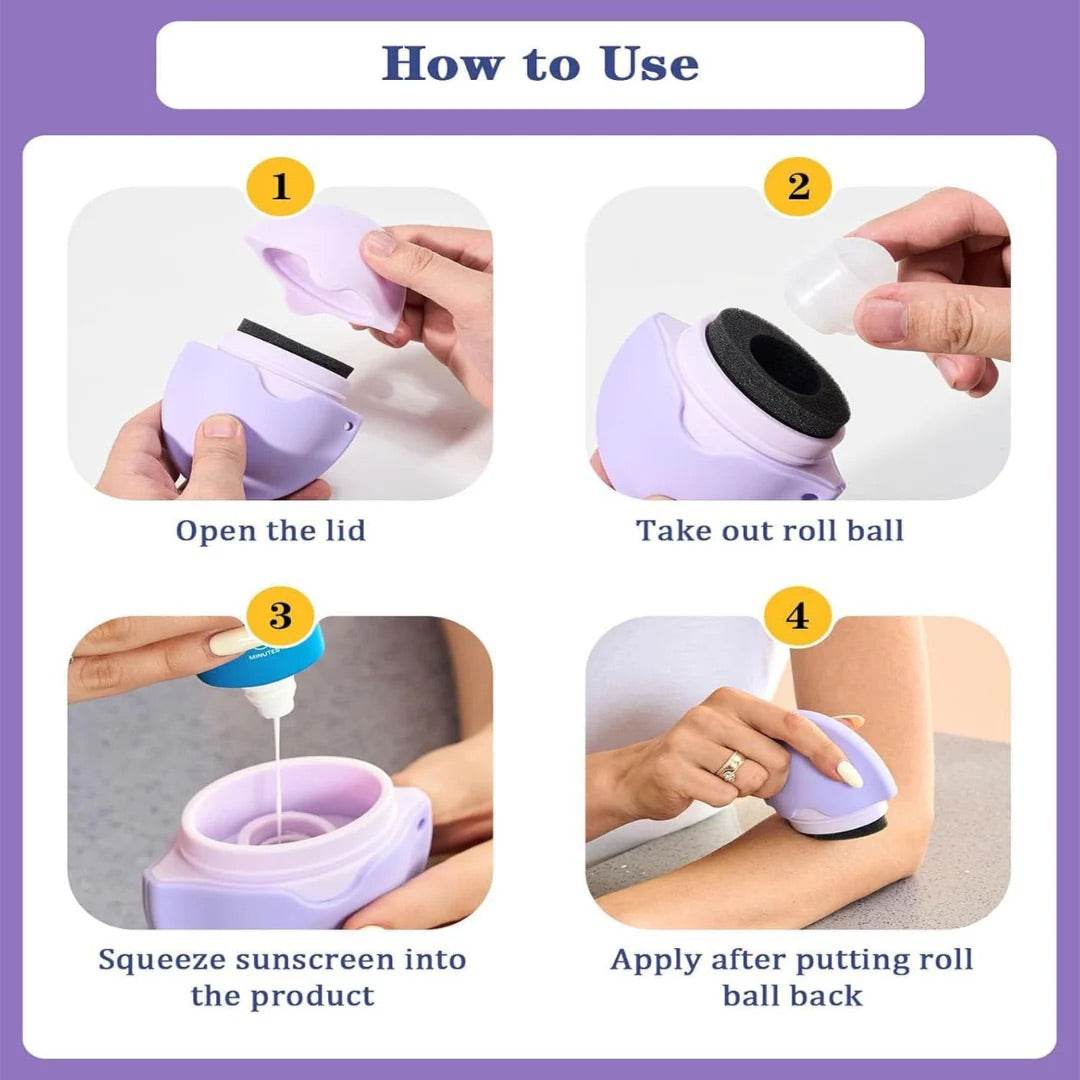 How to Use

1

Open the lid

2

Take out roll ball

3

MINUTES

Squeeze sunscreen into the product

4

Apply after putting roll ball back